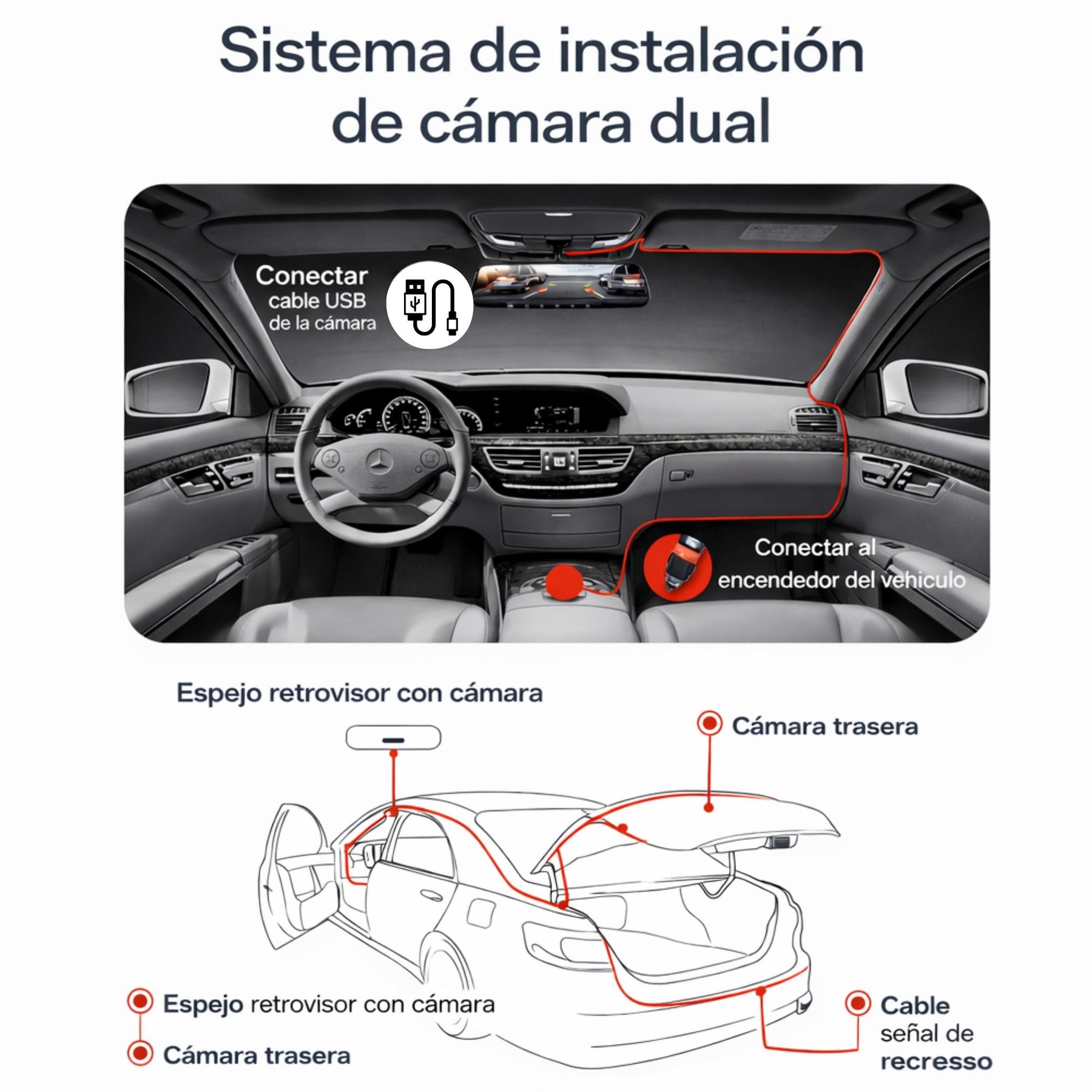 Sistema de instalación de cámara dual

Conectar cable USB de la cámara

Conectar al encendedor del vehiculo

Espejo retrovisor con cámara

Cámara trasera

Espejo retrovisor con cámara

Cámara trasera

Cable señal de recresso