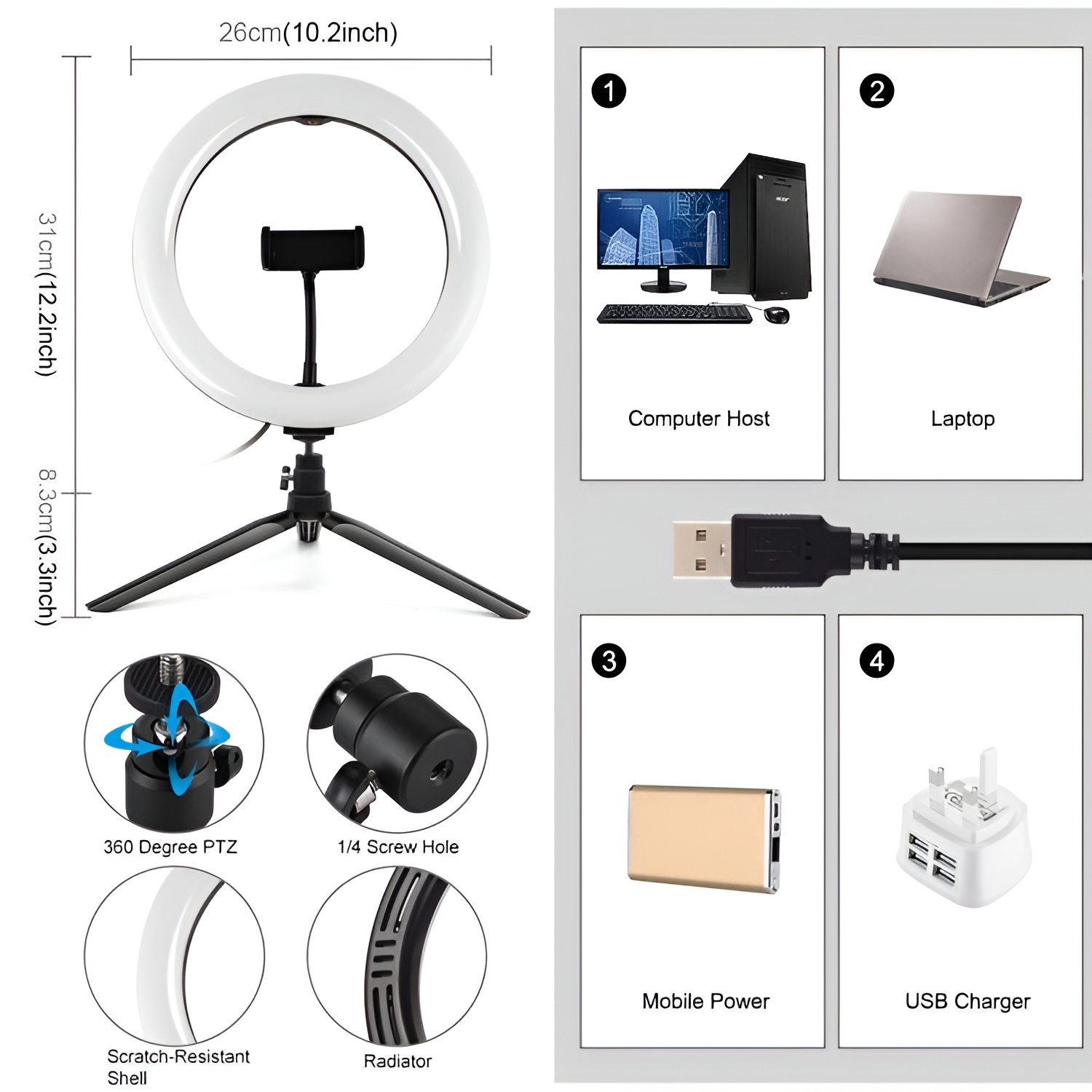 26cm(10.2inch)

31cm(12.2inch)

8.3cm(3.3inch)

360 Degree PTZ

1/4 Screw Hole

Scratch-Resistant Shell

Radiator

1

Computer Host

2

Laptop

3

Mobile Power

4

USB Charger